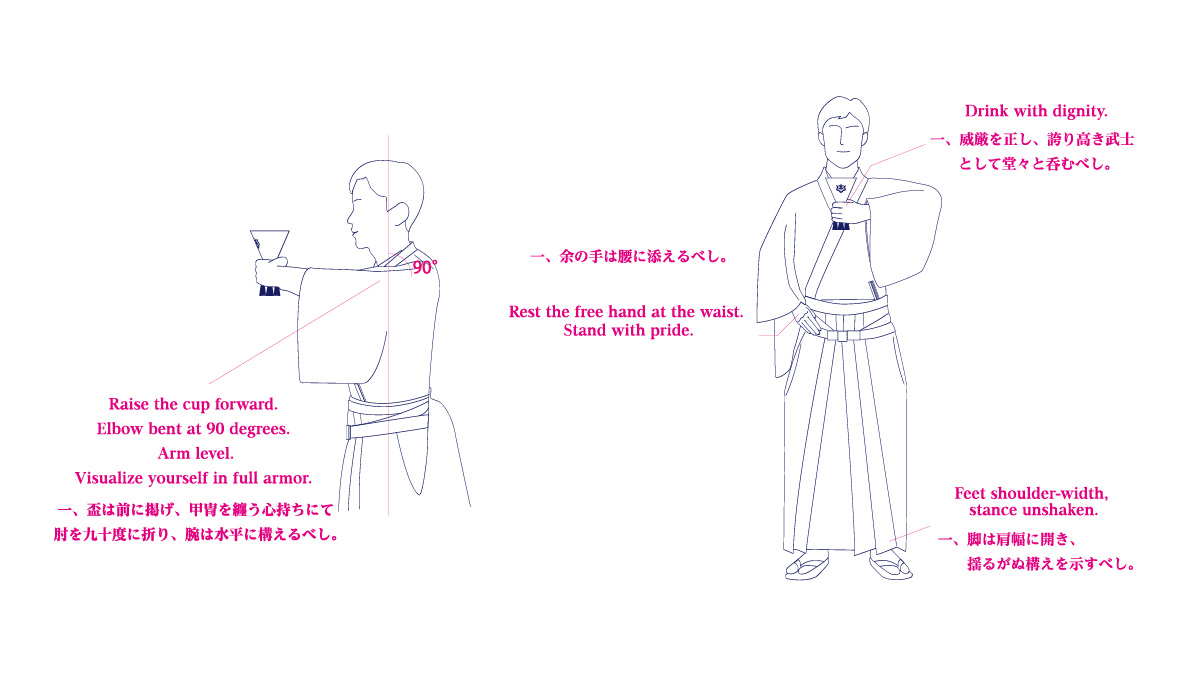 90°

Raise the cup forward.
Elbow bent at 90 degrees.
Arm level.
Visualize yourself in full armor.

一、盃は前に掲げ、甲冑を纏う心持ちにて
肘を九十度に折り、腕は水平に構えるべし。

一、余の手は腰に添えるべし。

Rest the free hand at the waist.
Stand with pride.

Drink with dignity.

一、威厳を正し、誇り高き武士
として堂々と呑むべし。

Feet shoulder-width,
stance unshaken.

一、脚は肩幅に開き、
揺るがぬ構えを示すべし。